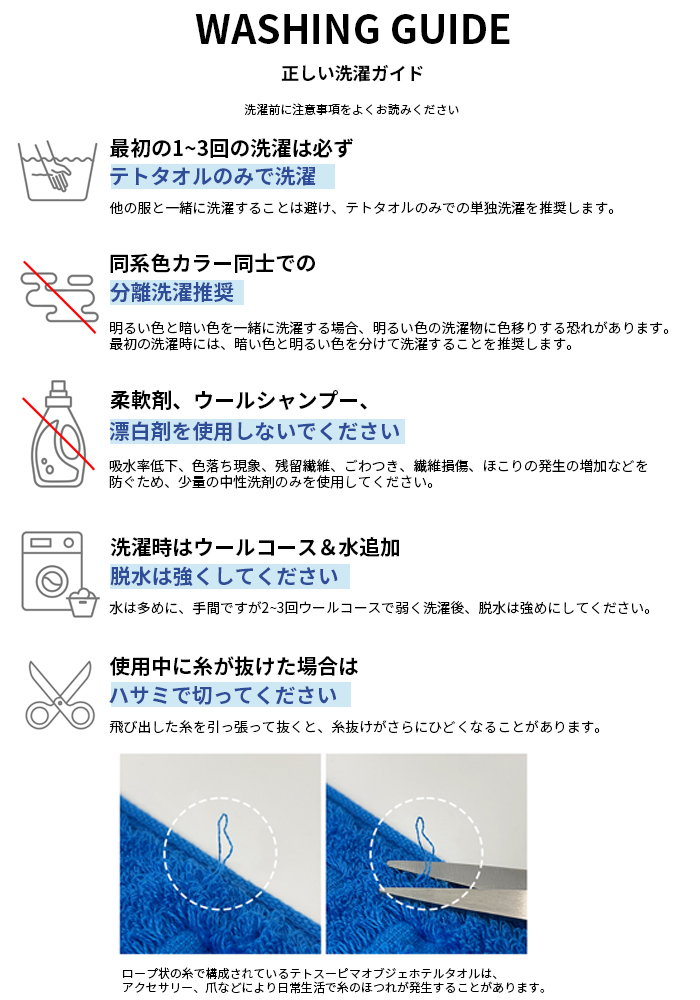 WASHING GUIDE

正しい洗濯ガイド

洗濯前に注意事項をよくお読みください

最初の1~3回の洗濯は必ず
テトタオルのみで洗濯

他の服と一緒に洗濯することは避け、テトタオルのみでの単独洗濯を推奨します。

同系色カラー同士での
分離洗濯推奨

明るい色と暗い色を一緒に洗濯する場合、明るい色の洗濯物に色移りする恐れがあります。
最初の洗濯時には、暗い色と明るい色を分けて洗濯することを推奨します。

柔軟剤、ウールシャンプー、
漂白剤を使用しないでください

吸水率低下、色落ち現象、残留繊維、ごわつき、繊維損傷、ほこりの発生の増加などを防ぐため、少量の中性洗剤のみを使用してください。

洗濯時はウールコース＆水追加
脱水は強くしてください

水は多めに、手間ですが2~3回ウールコースで弱く洗濯後、脱水は強めにしてください。

使用中に糸が抜けた場合は
ハサミで切ってください

飛び出した糸を引っ張って抜くと、糸抜けがさらにひどくなることがあります。

ロープ状の糸で構成されているテトスーピマオブジェホテルタオルは、
アクセサリー、爪などにより日常生活で糸のほつれが発生することがあります。