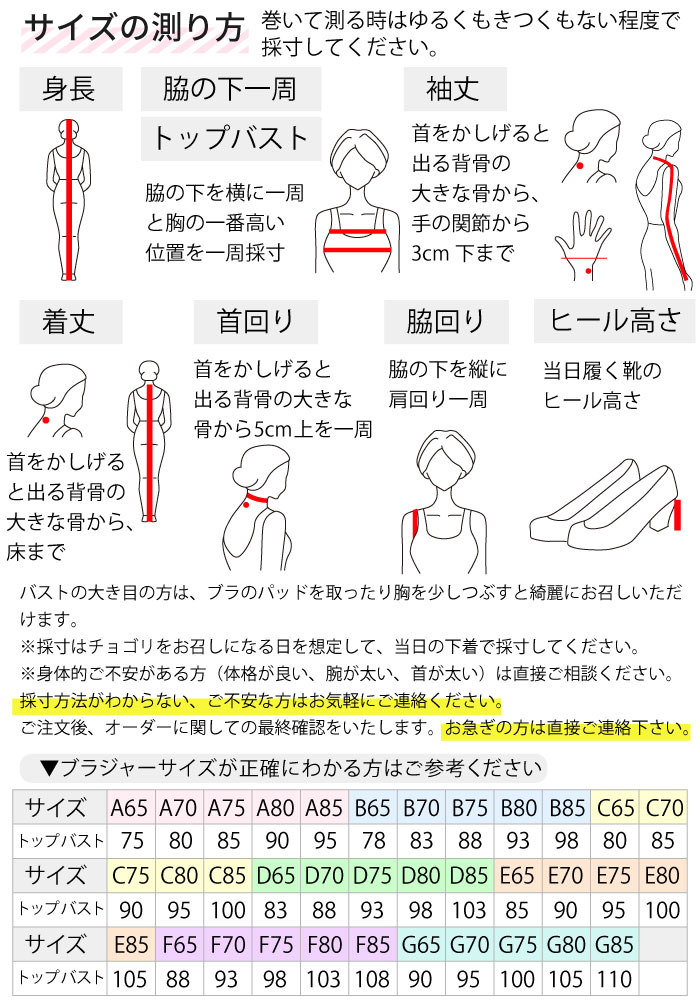 サイズの測り方

巻いて測る時はゆるくもきつくもない程度で採寸してください。

身長

脇の下一周

トップバスト

脇の下を横に一周と胸の一番高い位置を一周採寸

袖丈

首をかしげると出る背骨の大きな骨から、手の関節から3cm 下まで

着丈

首をかしげると出る背骨の大きな骨から、床まで

首回り

首をかしげると出る背骨の大きな骨から5cm上を一周

脇回り

脇の下を縦に肩回り一周

ヒール高さ

当日履く靴のヒール高さ

バストの大き目の方は、ブラのパッドを取ったり胸を少しつぶすと綺麗にお召しいただけます。
※採寸はチョゴリをお召しになる日を想定して、当日の下着で採寸してください。
※身体的ご不安がある方（体格が良い、腕が太い、首が太い）は直接ご相談ください。
採寸方法がわからない、ご不安な方はお気軽にご連絡ください。
ご注文後、オーダーに関しての最終確認をいたします。お急ぎの方は直接ご連絡下さい。

▼ブラジャーサイズが正確にわかる方はご参考ください

| サイズ | A65 | A70 | A75 | A80 | A85 | B65 | B70 | B75 | B80 | B85 | C65 | C70 |
|---|---|---|---|---|---|---|---|---|---|---|---|---|
| トップバスト | 75 | 80 | 85 | 90 | 95 | 78 | 83 | 88 | 93 | 98 | 80 | 85 |
| サイズ | C75 | C80 | C85 | D65 | D70 | D75 | D80 | D85 | E65 | E70 | E75 | E80 |
| トップバスト | 90 | 95 | 100 | 83 | 88 | 93 | 98 | 103 | 85 | 90 | 95 | 100 |
| サイズ | E85 | F65 | F70 | F75 | F80 | F85 | G65 | G70 | G75 | G80 | G85 | |
| トップバスト | 105 | 88 | 93 | 98 | 103 | 108 | 90 | 95 | 100 | 105 | 110 | |